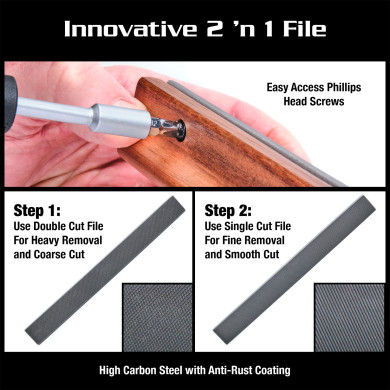 Innovative 2 'n 1 File

Easy Access Phillips Head Screws

Step 1:
Use Double Cut File For Heavy Removal and Coarse Cut

Step 2:
Use Single Cut File For Fine Removal and Smooth Cut

High Carbon Steel with Anti-Rust Coating